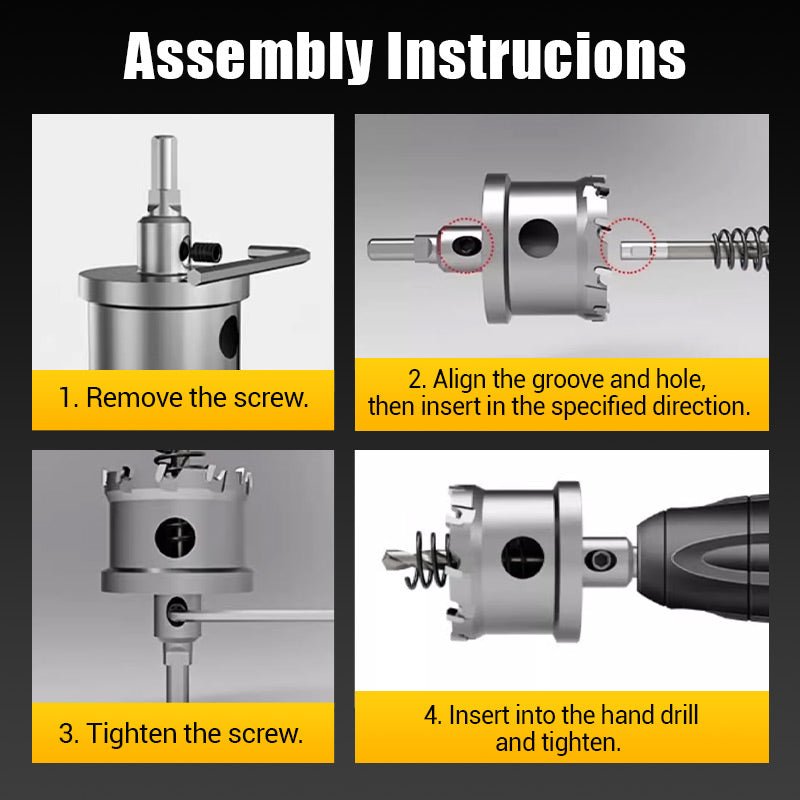 Assembly Instrucions

1. Remove the screw.

2. Align the groove and hole, then insert in the specified direction.

3. Tighten the screw.

4. Insert into the hand drill and tighten.