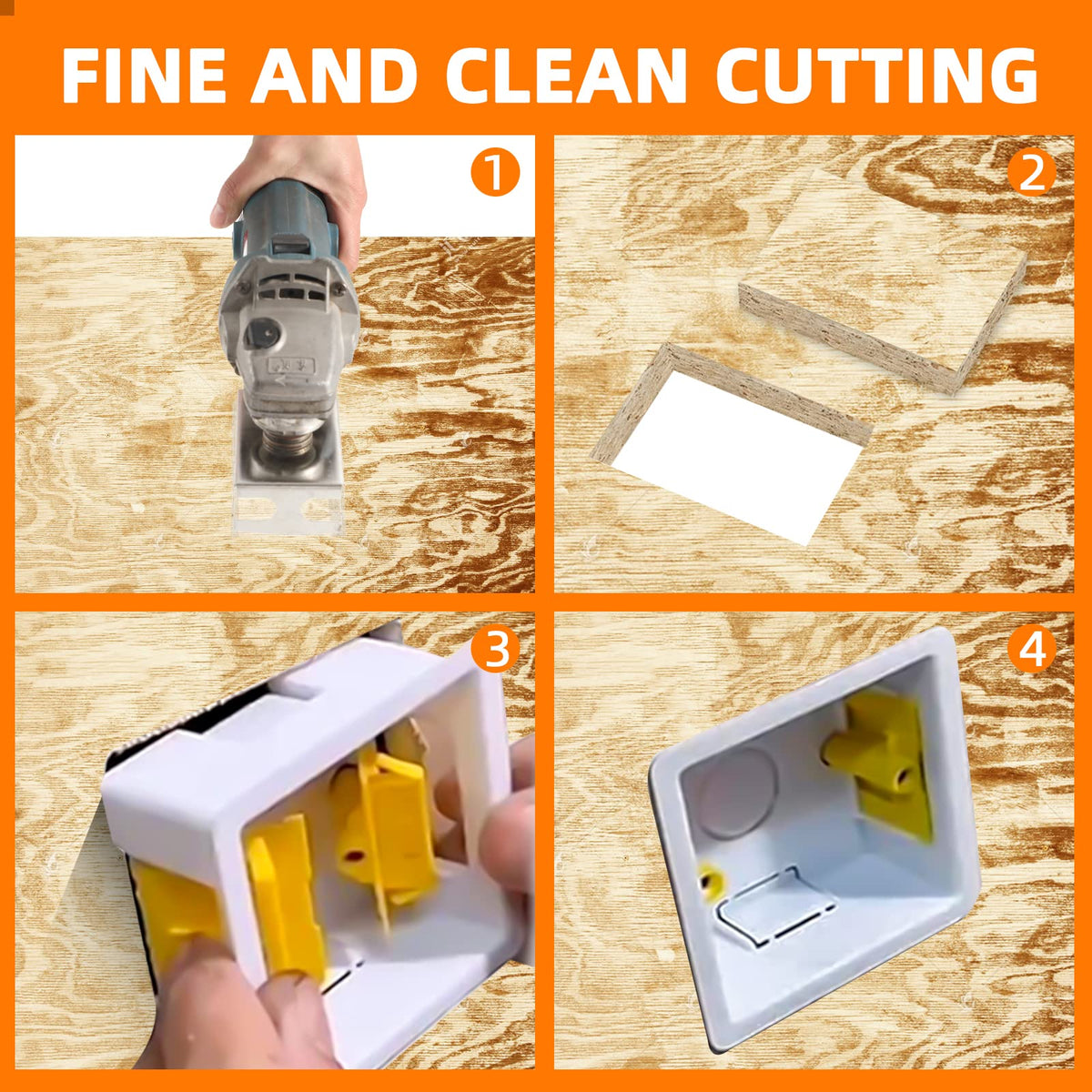 FINE AND CLEAN CUTTING

1

2

3

4