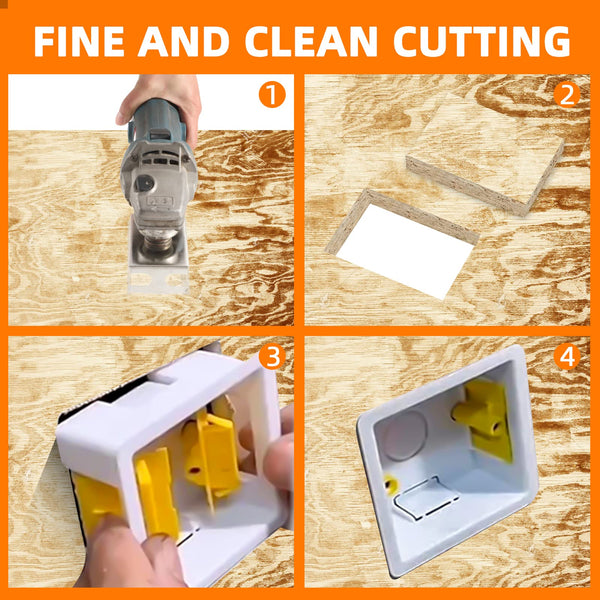 FINE AND CLEAN CUTTING

1

2

3

4