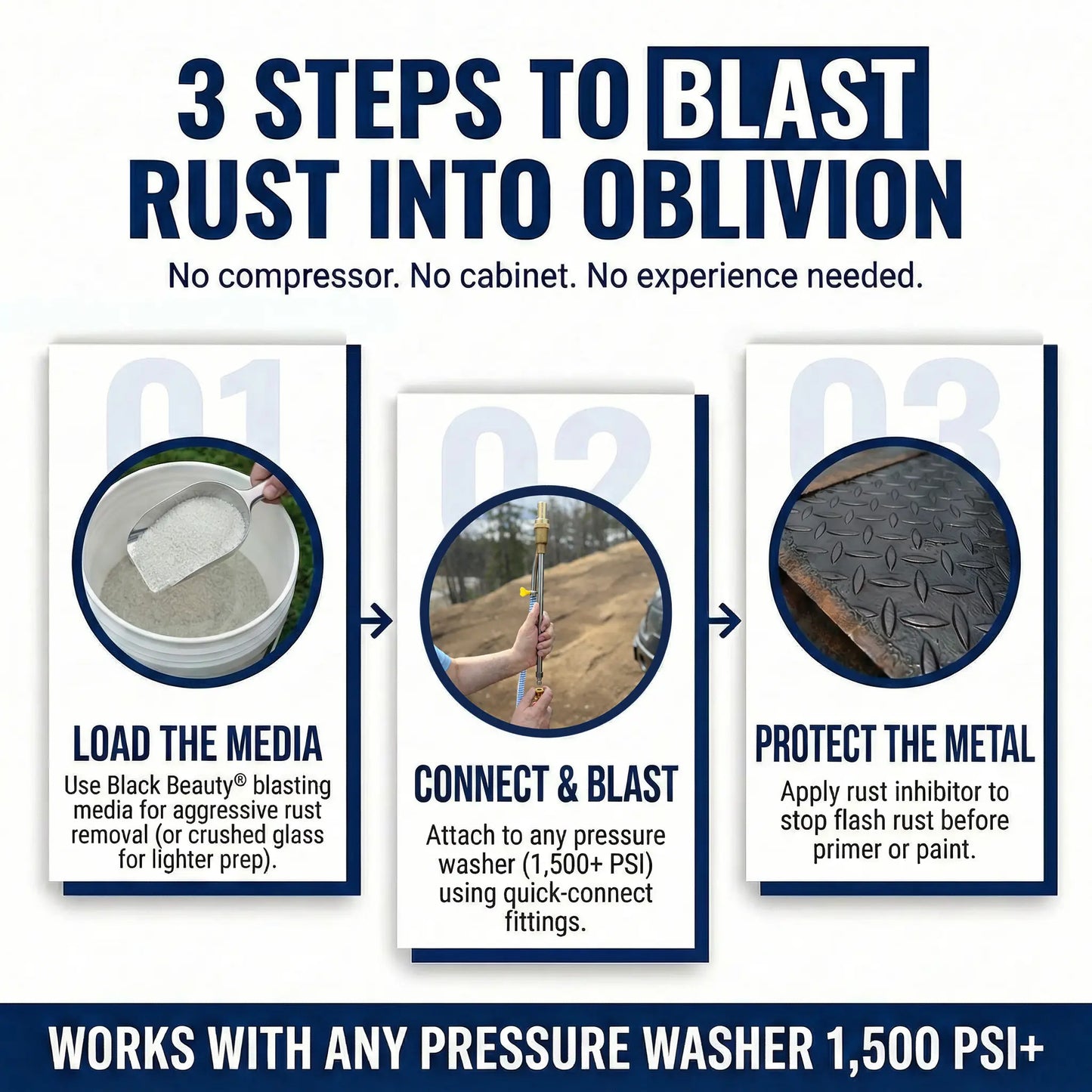 3 STEPS TO BLAST RUST INTO OBLIVION

No compressor. No cabinet. No experience needed.

01

LOAD THE MEDIA

Use Black Beauty® blasting media for aggressive rust removal (or crushed glass for lighter prep).

02

CONNECT & BLAST

Attach to any pressure washer (1,500+ PSI) using quick-connect fittings.

03

PROTECT THE METAL

Apply rust inhibitor to stop flash rust before primer or paint.

WORKS WITH ANY PRESSURE WASHER 1,500 PSI+