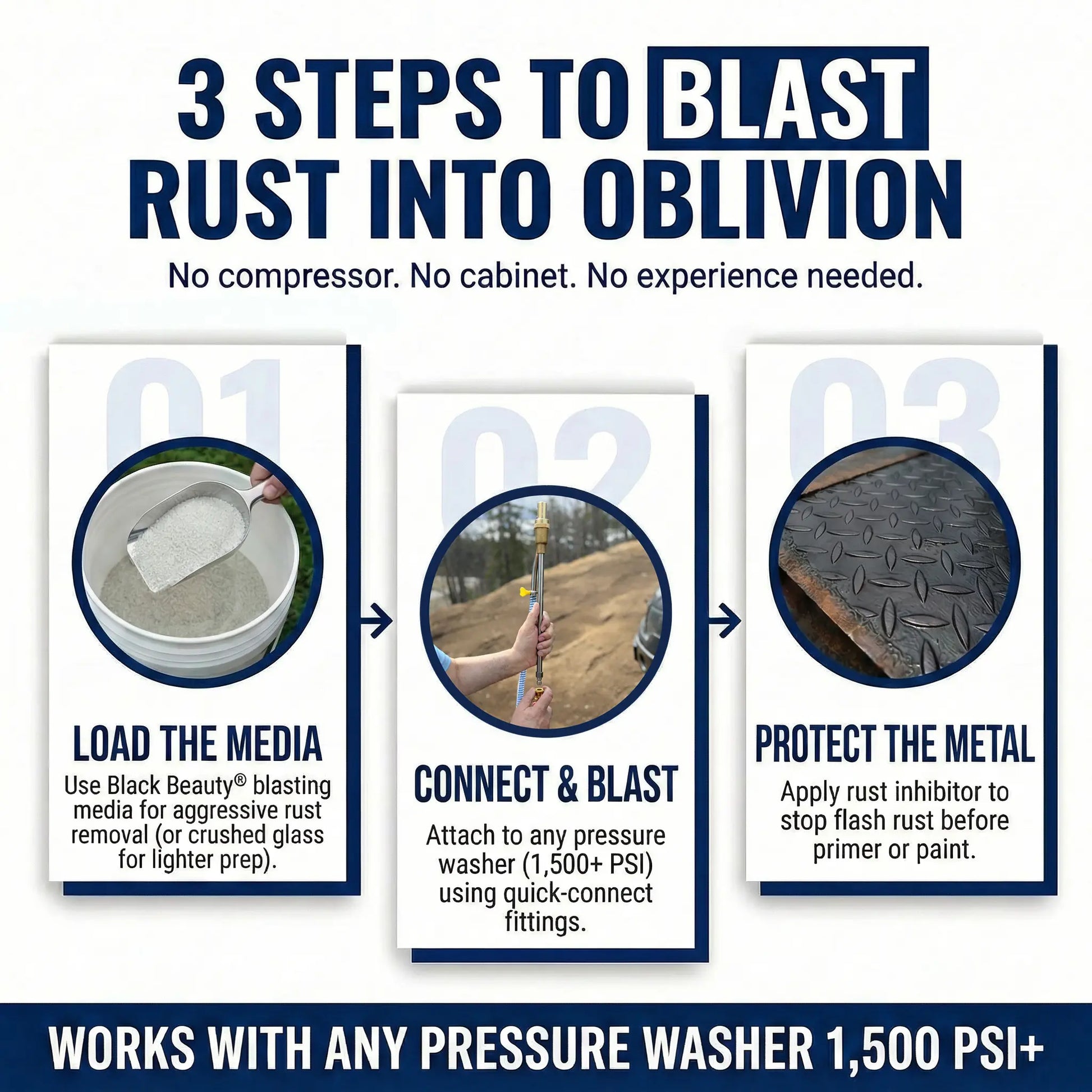 3 STEPS TO BLAST RUST INTO OBLIVION

No compressor. No cabinet. No experience needed.

01

LOAD THE MEDIA

Use Black Beauty® blasting media for aggressive rust removal (or crushed glass for lighter prep).

02

CONNECT & BLAST

Attach to any pressure washer (1,500+ PSI) using quick-connect fittings.

03

PROTECT THE METAL

Apply rust inhibitor to stop flash rust before primer or paint.

WORKS WITH ANY PRESSURE WASHER 1,500 PSI+