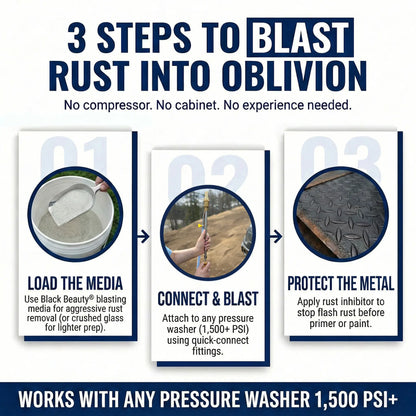 3 STEPS TO BLAST RUST INTO OBLIVION

No compressor. No cabinet. No experience needed.

01

LOAD THE MEDIA

Use Black Beauty® blasting media for aggressive rust removal (or crushed glass for lighter prep).

02

CONNECT & BLAST

Attach to any pressure washer (1,500+ PSI) using quick-connect fittings.

03

PROTECT THE METAL

Apply rust inhibitor to stop flash rust before primer or paint.

WORKS WITH ANY PRESSURE WASHER 1,500 PSI+