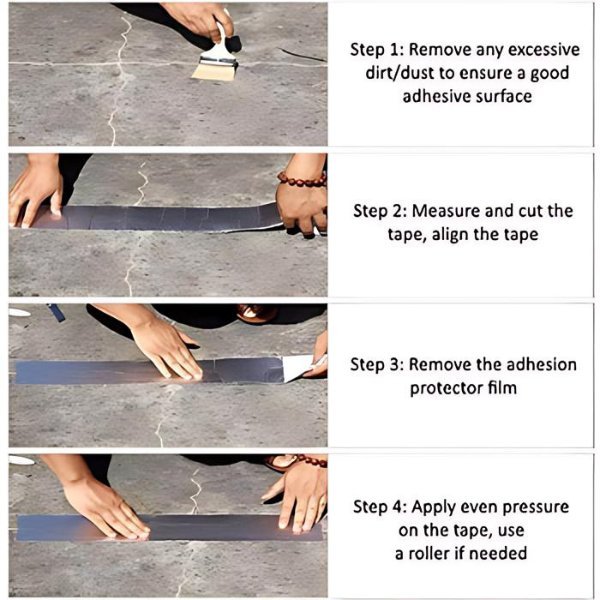 Step 1: Remove any excessive dirt/dust to ensure a good adhesive surface

Step 2: Measure and cut the tape, align the tape

Step 3: Remove the adhesion protector film

Step 4: Apply even pressure on the tape, use a roller if needed